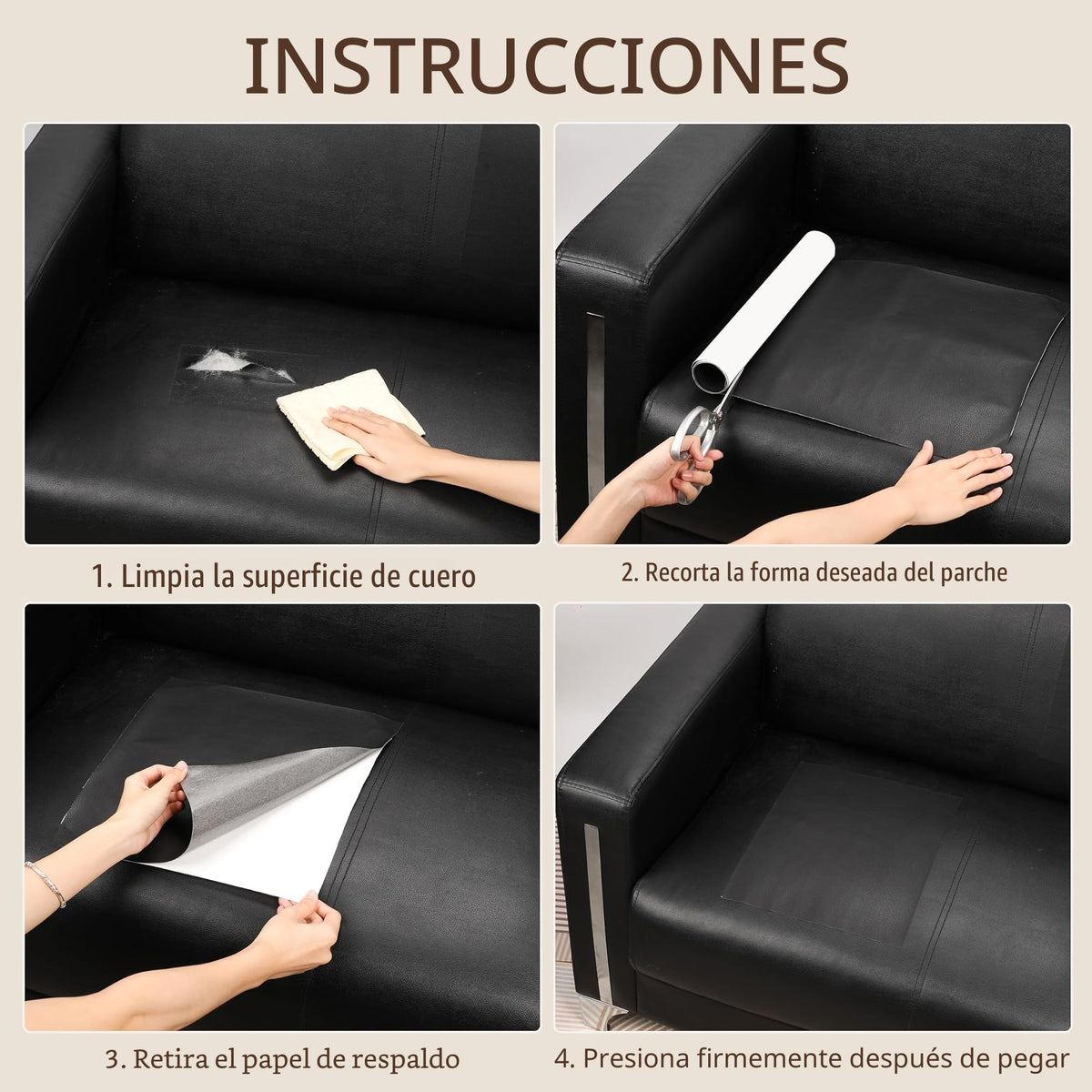 INSTRUCCIONES

1. Limpia la superficie de cuero

2. Recorta la forma deseada del parche

3. Retira el papel de respaldo

4. Presiona firmemente después de pegar